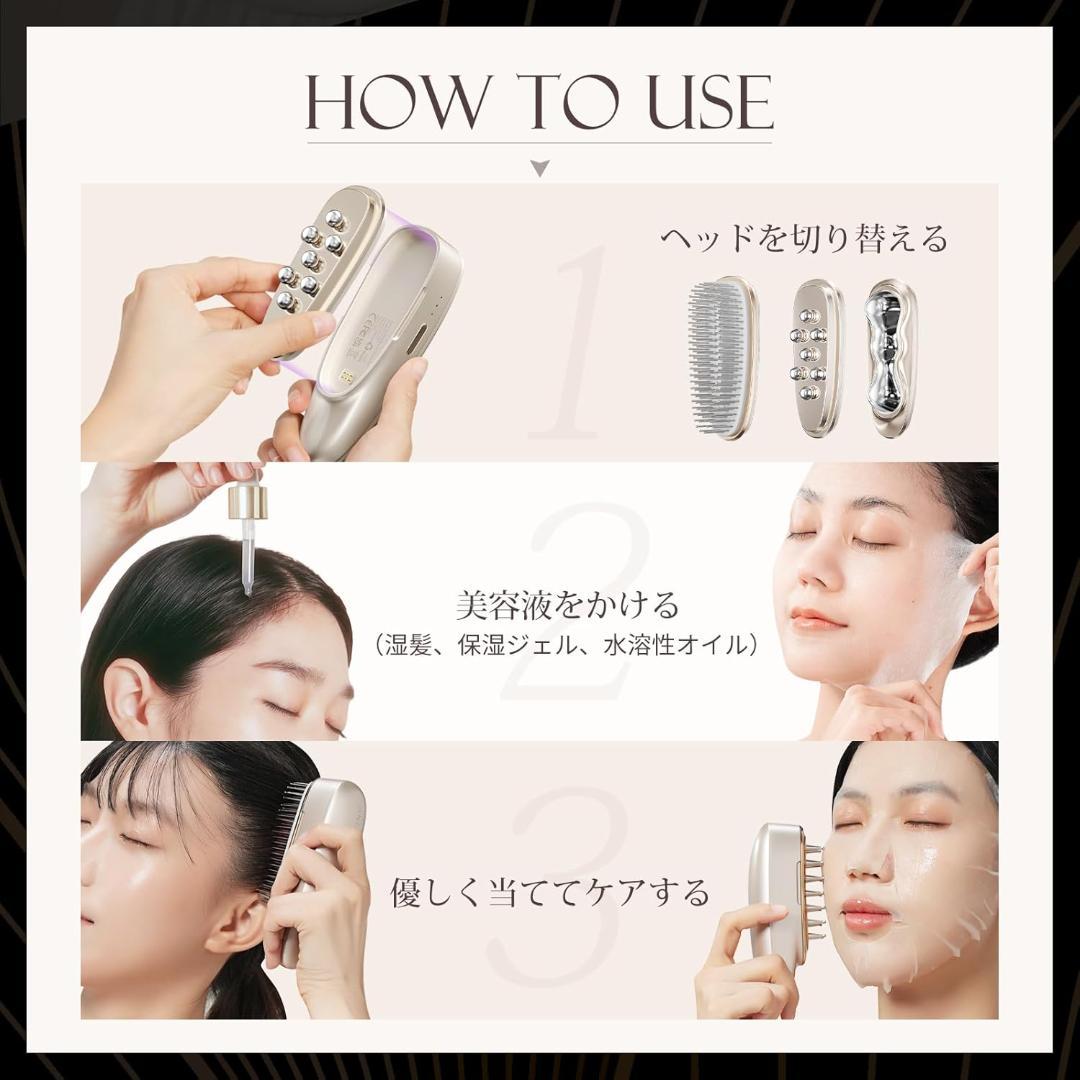 HOW TO USE

1
ヘッドを切り替える

2
美容液をかける
（湿髪、保湿ジェル、水溶性オイル）

3
優しく当ててケアする