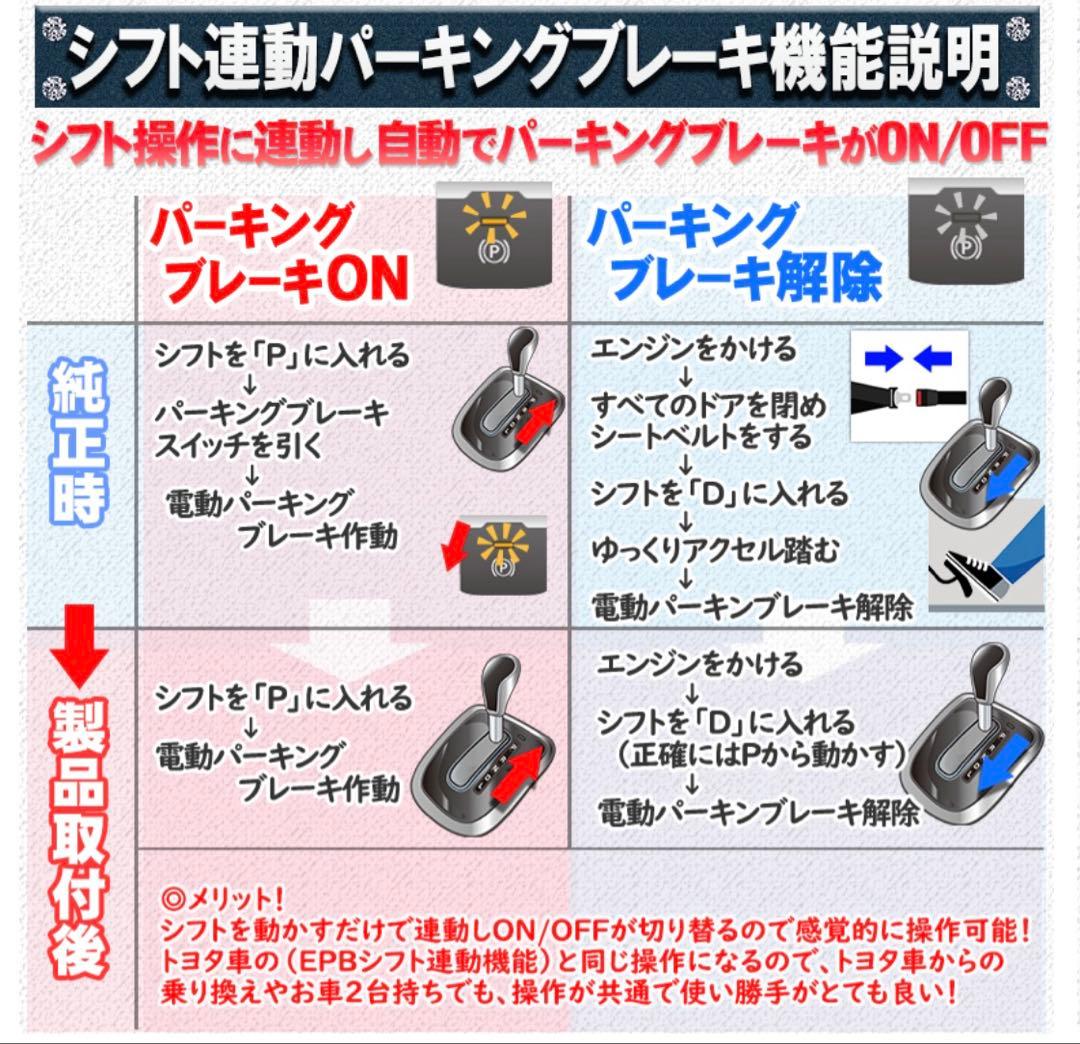 シフト連動パーキングブレーキ機能説明

シフト操作に連動し自動でパーキングブレーキがON/OFF

| | パーキングブレーキON | パーキングブレーキ解除 |
|---|---|---|
| 純正時 | シフトを「P」に入れる ↓ パーキングブレーキスイッチを引く ↓ 電動パーキングブレーキ作動 | エンジンをかける ↓ すべてのドアを閉めシートベルトをする ↓ シフトを「D」に入れる ↓ ゆっくりアクセル踏む ↓ 電動パーキンブレーキ解除 |
| 製品取付後 | シフトを「P」に入れる ↓ 電動パーキングブレーキ作動 | エンジンをかける ↓ シフトを「D」に入れる（正確にはPから動かす） ↓ 電動パーキンブレーキ解除 |

◎メリット！
シフトを動かすだけで連動しON/OFFが切り替るので感覚的に操作可能！
トヨタ車の（EPBシフト連動機能）と同じ操作になるので、トヨタ車からの乗り換えやお車2台持ちでも、操作が共通で使い勝手がとても良い！