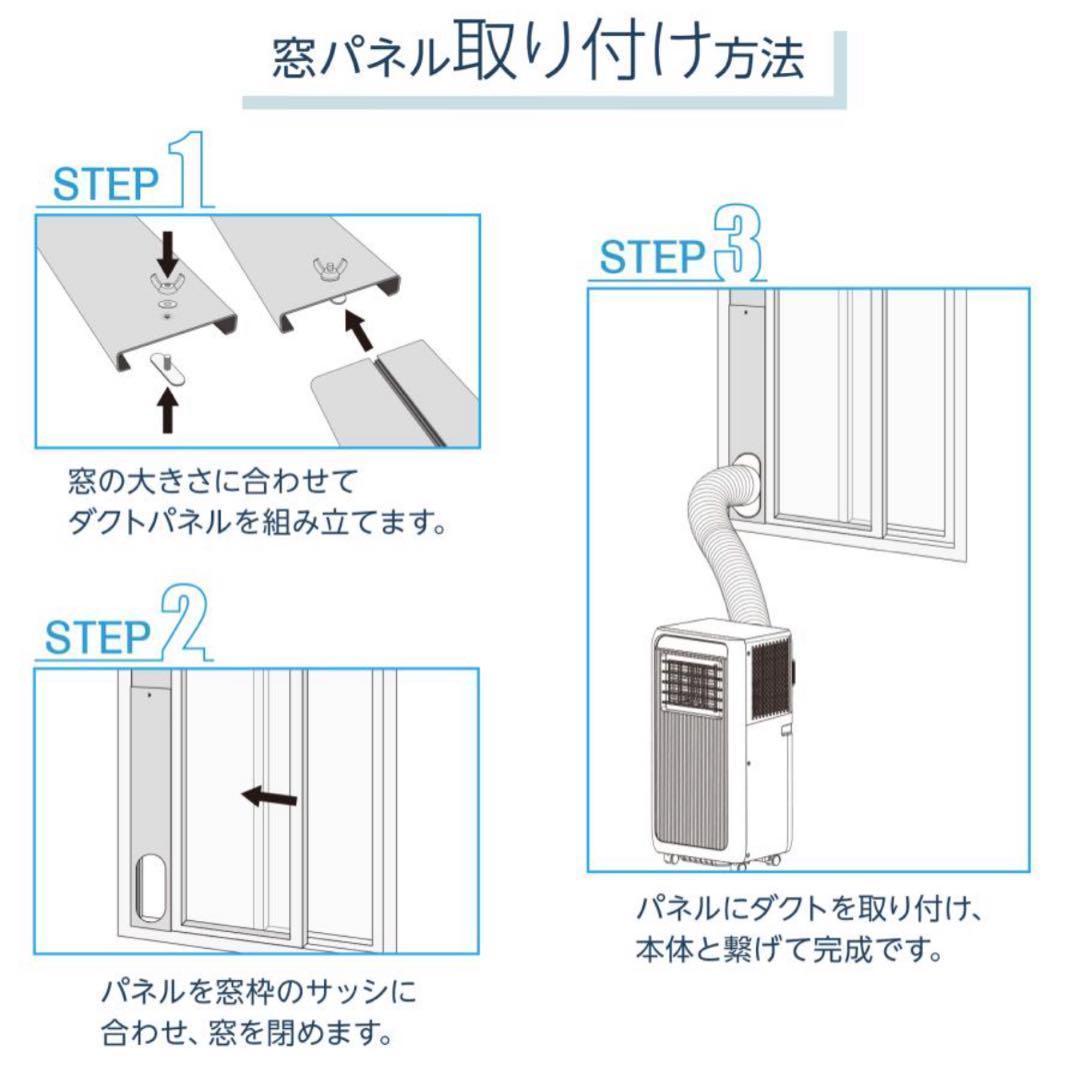 窓パネル取り付け方法

STEP 1

窓の大きさに合わせて
ダクトパネルを組み立てます。

STEP 2

パネルを窓枠のサッシに
合わせ、窓を閉めます。

STEP 3

パネルにダクトを取り付け、
本体と繋げて完成です。