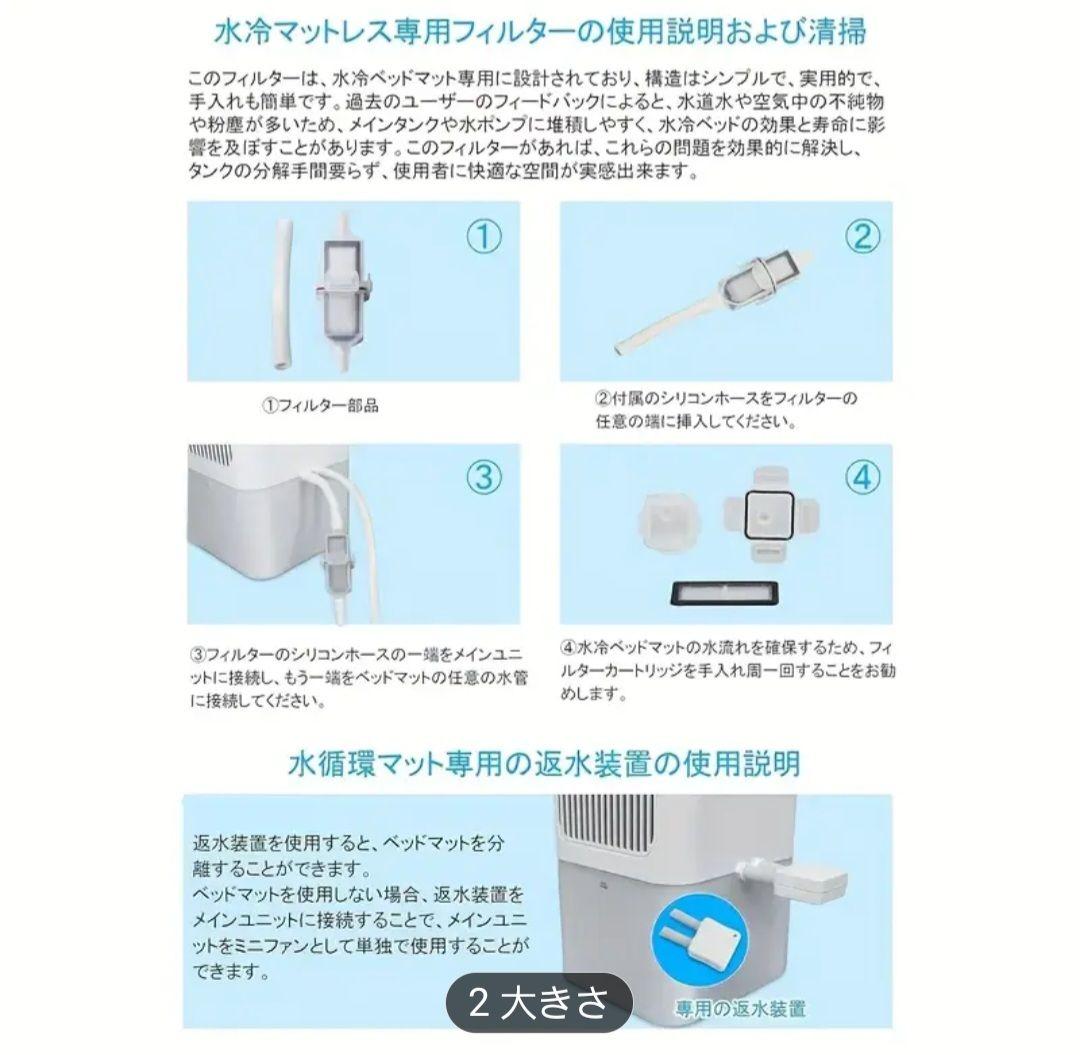 水冷マットレス専用フィルターの使用説明および清掃

このフィルターは、水冷ベッドマット専用に設計されており、構造はシンプルで、実用的で、手入れも簡単です。過去のユーザーのフィードバックによると、水道水や空気中の不純物や粉塵が多いため、メインタンクや水ポンプに堆積しやすく、水冷ベッドの効果と寿命に影響を及ぼすことがあります。このフィルターがあれば、これらの問題を効果的に解決し、タンクの分解手間要らず、使用者に快適な空間が実感出来ます。

①

①フィルター部品

②

②付属のシリコンホースをフィルターの任意の端に挿入してください。

③

③フィルターのシリコンホースの一端をメインユニットに接続し、もう一端をベッドマットの任意の水管に接続してください。

④

④水冷ベッドマットの水流れを確保するため、フィルターカートリッジを手入れ周一回することをお勧めします。

水循環マット専用の返水装置の使用説明

返水装置を使用すると、ベッドマットを分離することができます。
ベッドマットを使用しない場合、返水装置をメインユニットに接続することで、メインユニットをミニファンとして単独で使用することができます。

専用の返水装置

2 大きさ