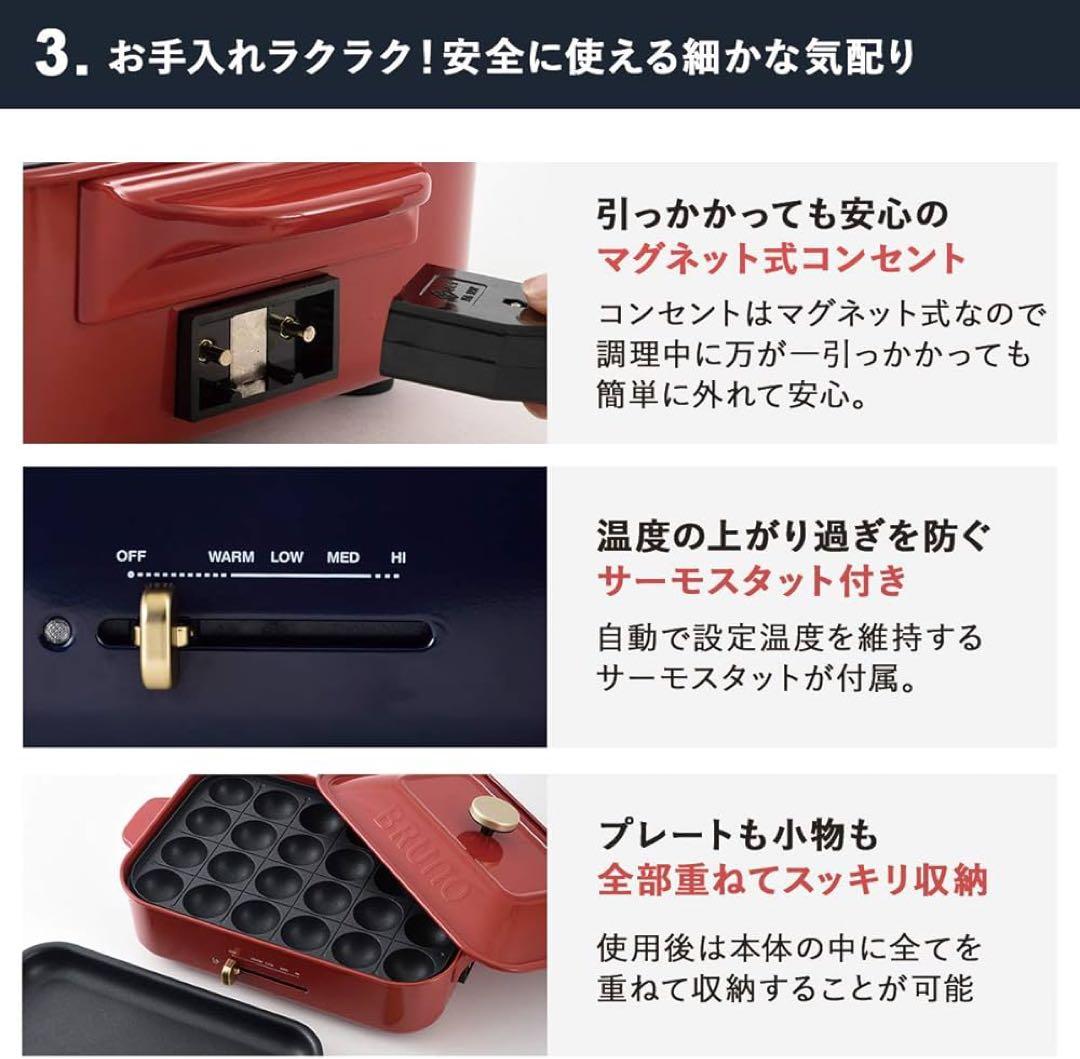 3. お手入れラクラク！安全に使える細かな気配り

引っかかっても安心の
マグネット式コンセント

コンセントはマグネット式なので調理中に万が一引っかかっても簡単に外れて安心。

OFF WARM LOW MED HI

温度の上がり過ぎを防ぐ
サーモスタット付き

自動で設定温度を維持するサーモスタットが付属。

BRUNO

プレートも小物も
全部重ねてスッキリ収納

使用後は本体の中に全てを重ねて収納することが可能