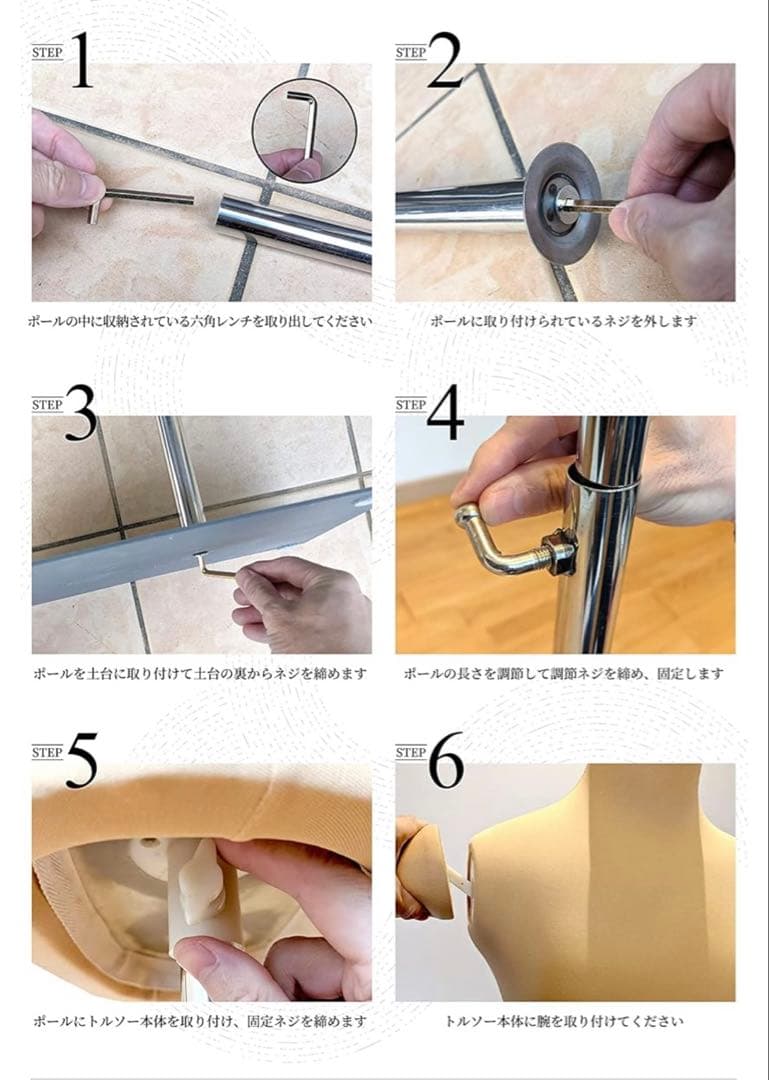 STEP 1

ポールの中に収納されている六角レンチを取り出してください

STEP 2

ポールに取り付けられているネジを外します

STEP 3

ポールを土台に取り付けて土台の裏からネジを締めます

STEP 4

ポールの長さを調節して調節ネジを締め、固定します

STEP 5

ポールにトルソー本体を取り付け、固定ネジを締めます

STEP 6

トルソー本体に腕を取り付けてください