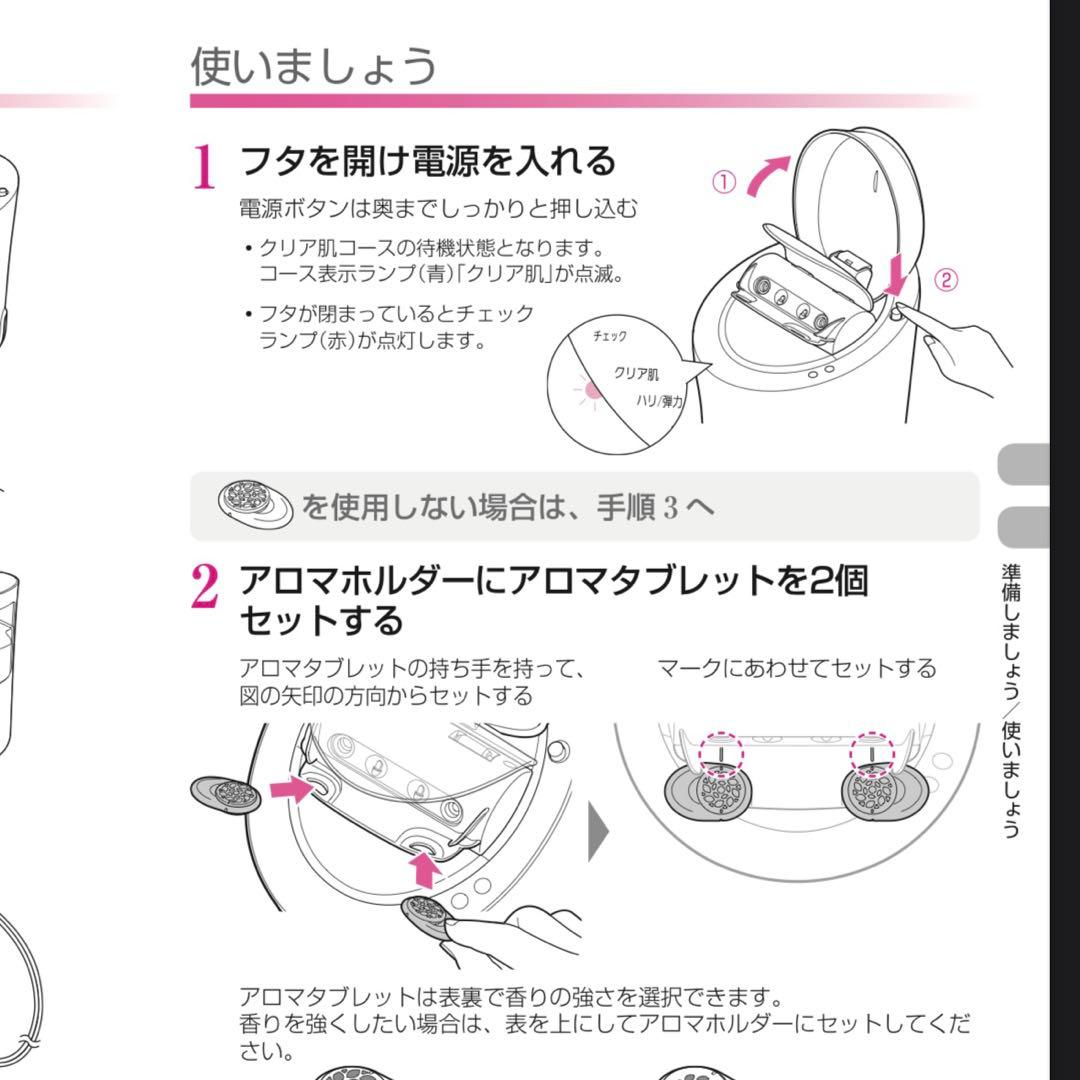 使いましょう

1 フタを開け電源を入れる

電源ボタンは奥までしっかりと押し込む

• クリア肌コースの待機状態となります。コース表示ランプ(青)「クリア肌」が点滅。

• フタが閉まっているとチェックランプ(赤)が点灯します。

①

②

チェック

クリア肌

ハリ/弾力

を使用しない場合は、手順 3 へ

2 アロマホルダーにアロマタブレットを2個セットする

アロマタブレットの持ち手を持って、図の矢印の方向からセットする

マークにあわせてセットする

アロマタブレットは表裏で香りの強さを選択できます。
香りを強くしたい場合は、表を上にしてアロマホルダーにセットしてください。

準備しましょう／使いましょう