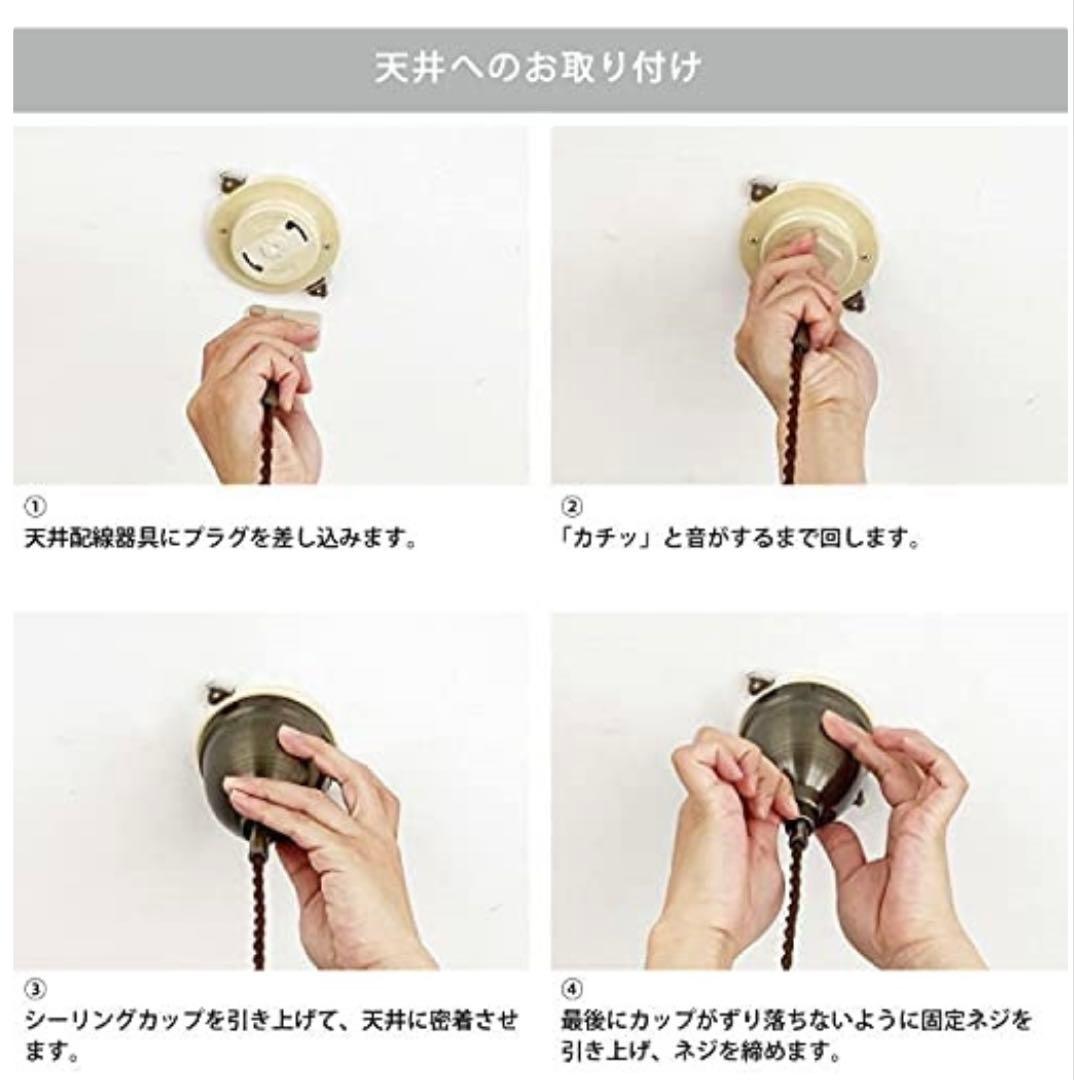 天井へのお取り付け

①
天井配線器具にプラグを差し込みます。

②
「カチッ」と音がするまで回します。

③
シーリングカップを引き上げて、天井に密着させます。

④
最後にカップがずり落ちないように固定ネジを引き上げ、ネジを締めます。