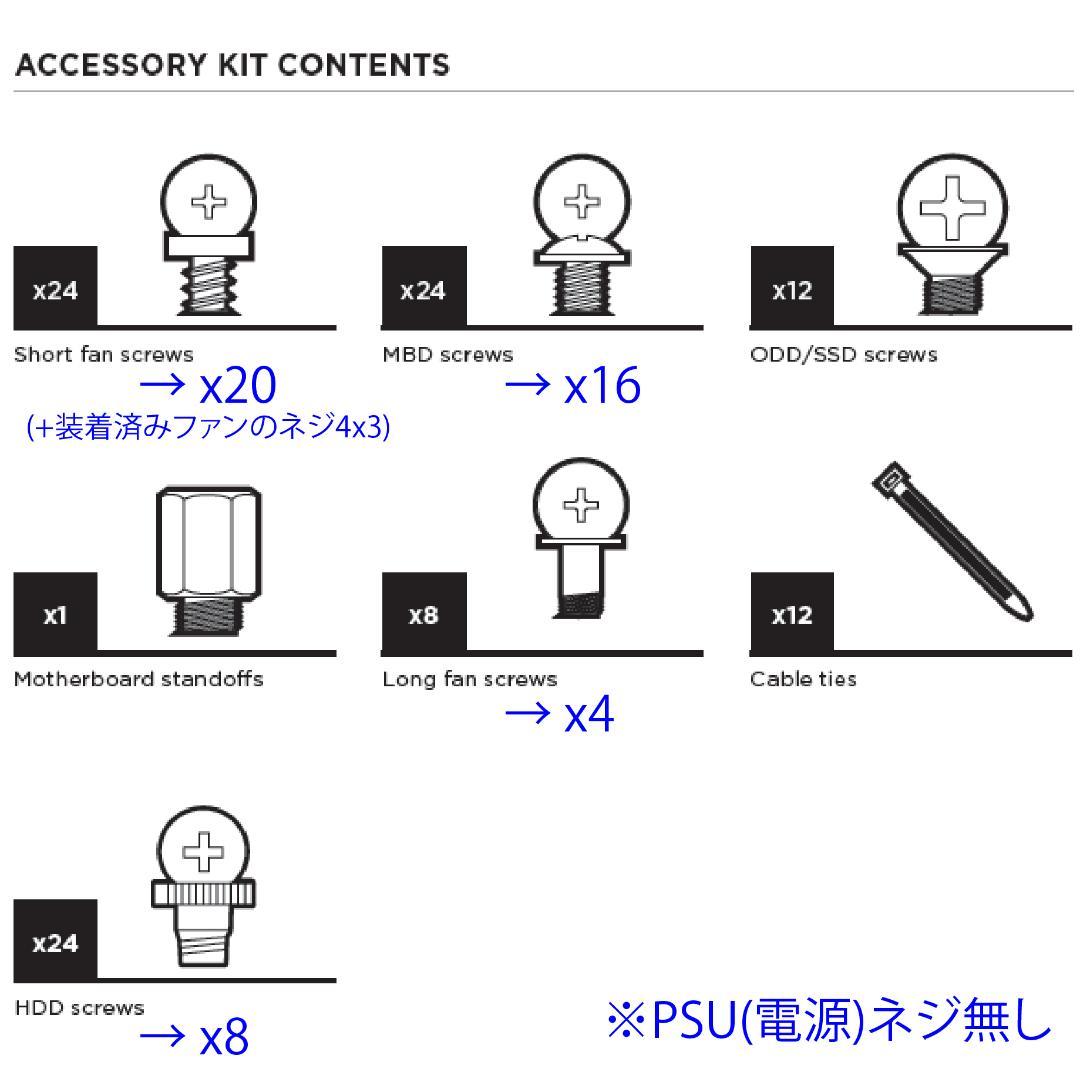 ACCESSORY KIT CONTENTS

x24
Short fan screws
→ x20
(+装着済みファンのネジ4x3)

x24
MBD screws
→ x16

x12
ODD/SSD screws

x1
Motherboard standoffs

x8
Long fan screws
→ x4

x12
Cable ties

x24
HDD screws
→ x8

※PSU(電源)ネジ無し