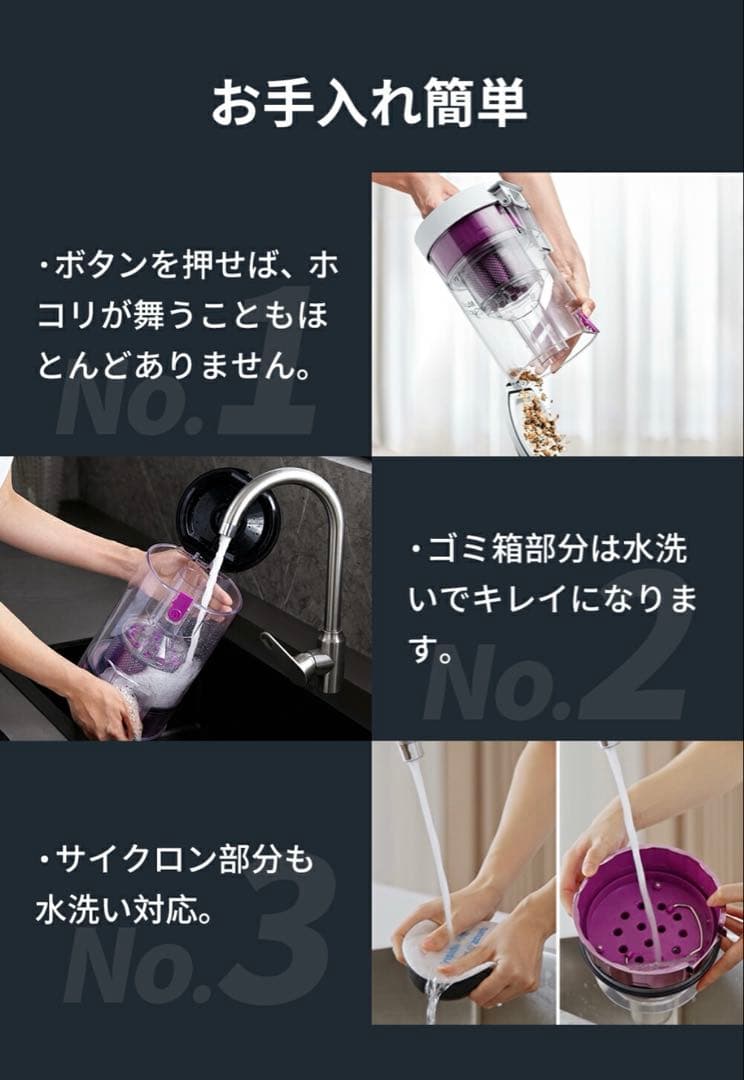 お手入れ簡単

・ボタンを押せば、ホコリが舞うこともほとんどありません。

No.1

・ゴミ箱部分は水洗いでキレイになります。

No.2

・サイクロン部分も水洗い対応。

No.3