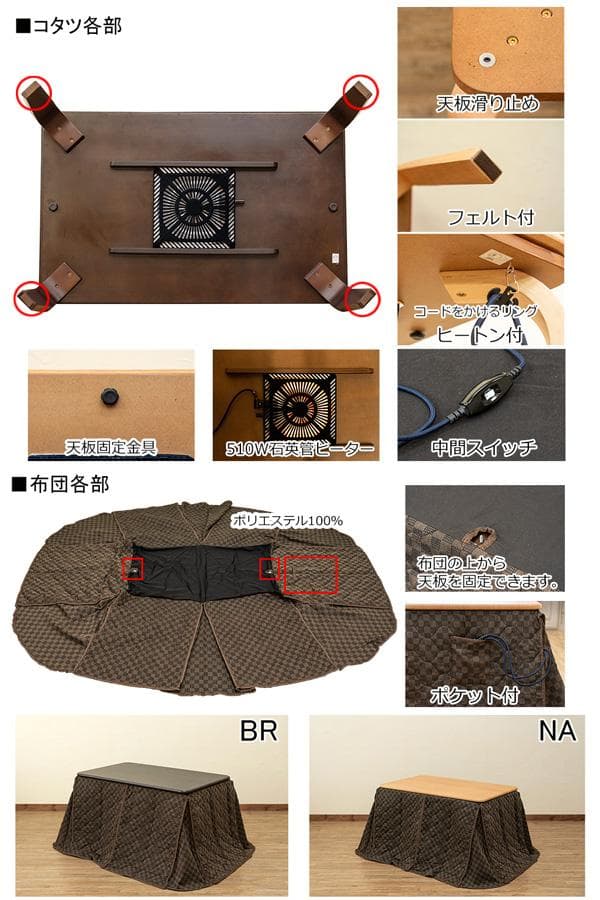 ■コタツ各部

天板滑り止め

フェルト付

コードをかけるリング
ヒートン付

天板固定金具

510W石英管ヒーター

中間スイッチ

■布団各部

ポリエステル100%

布団の上から
天板を固定できます。

ポケット付

BR

NA