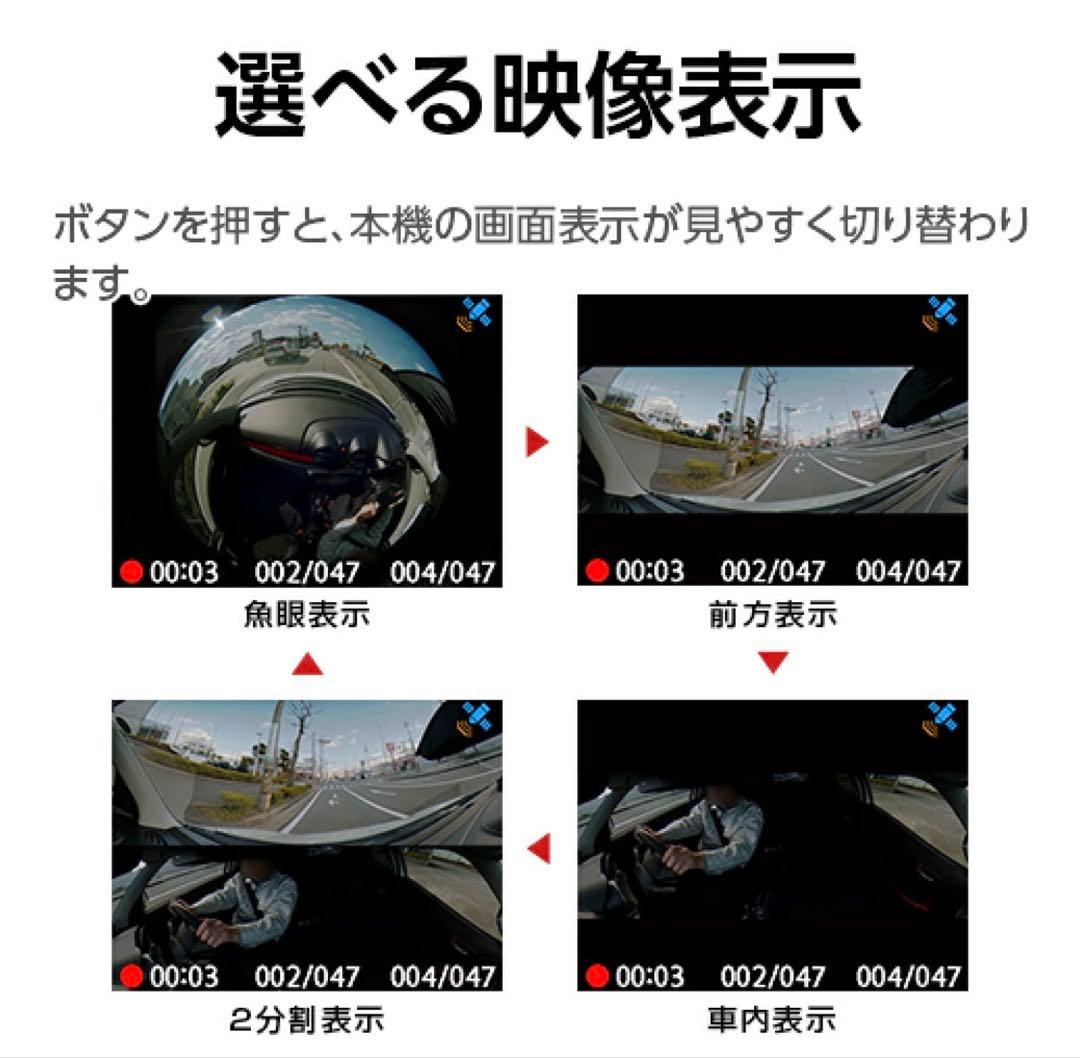 選べる映像表示

ボタンを押すと、本機の画面表示が見やすく切り替わります。

00:03 002/047 004/047
魚眼表示

00:03 002/047 004/047
前方表示

00:03 002/047 004/047
2分割表示

00:03 002/047 004/047
車内表示