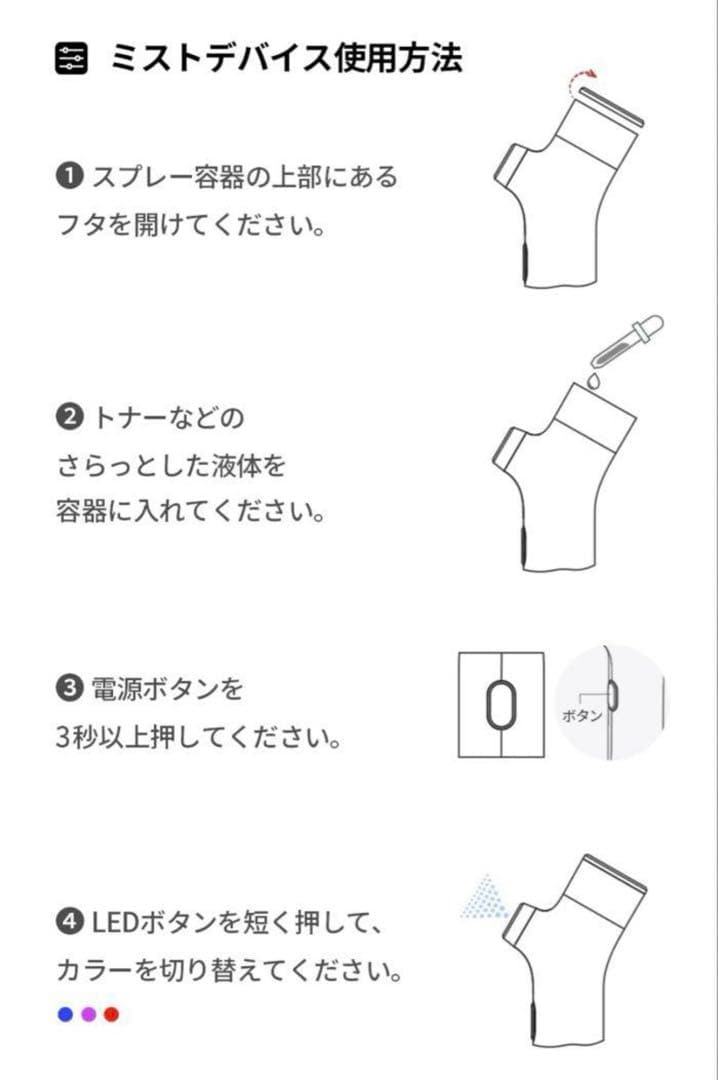 ミストデバイス使用方法

❶ スプレー容器の上部にあるフタを開けてください。

❷ トナーなどのさらっとした液体を容器に入れてください。

❸ 電源ボタンを3秒以上押してください。

ボタン

❹ LEDボタンを短く押して、カラーを切り替えてください。