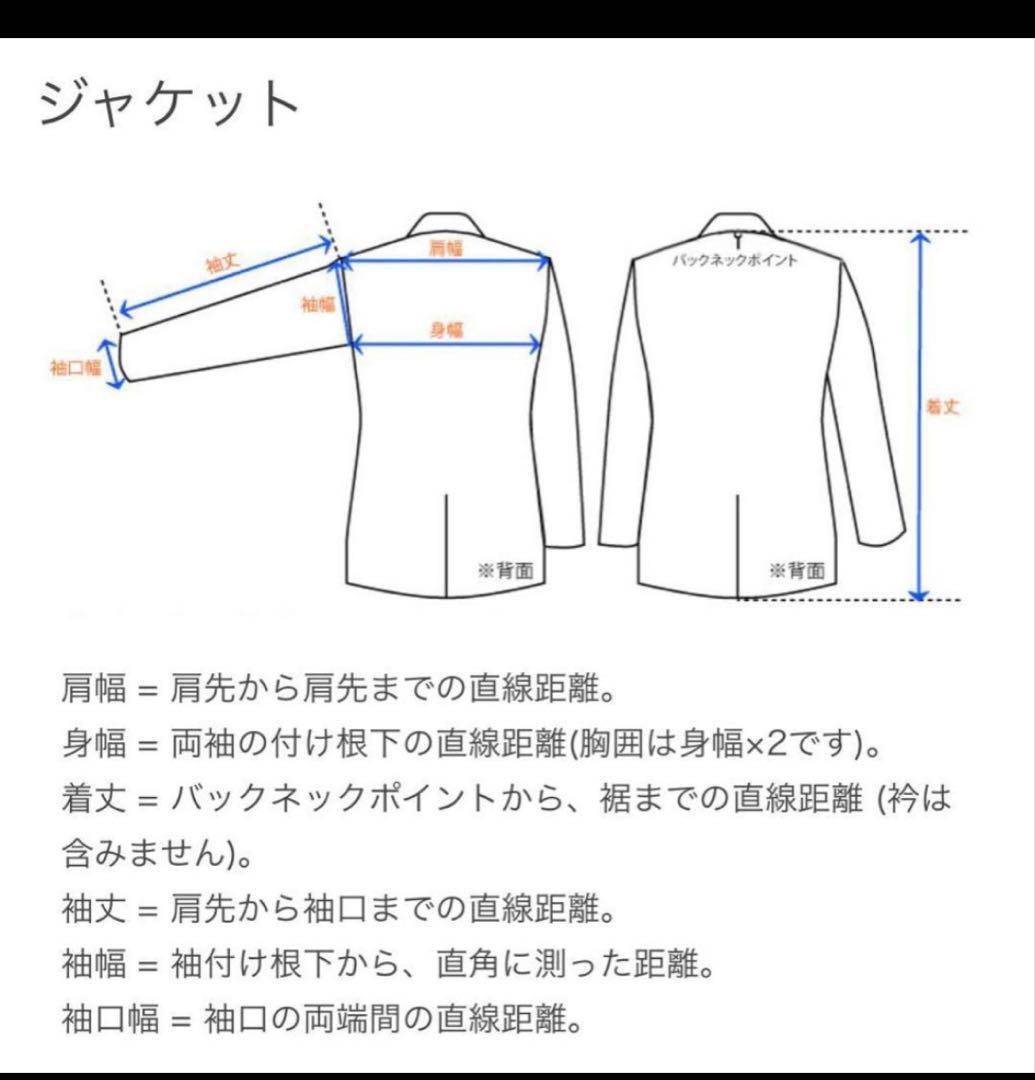 ジャケット

袖丈

肩幅

袖幅

身幅

袖口幅

※背面

バックネックポイント

着丈

※背面

肩幅 = 肩先から肩先までの直線距離。
身幅 = 両袖の付け根下の直線距離(胸囲は身幅×2です)。
着丈 = バックネックポイントから、裾までの直線距離 (衿は含みません)。
袖丈 = 肩先から袖口までの直線距離。
袖幅 = 袖付け根下から、直角に測った距離。
袖口幅 = 袖口の両端間の直線距離。