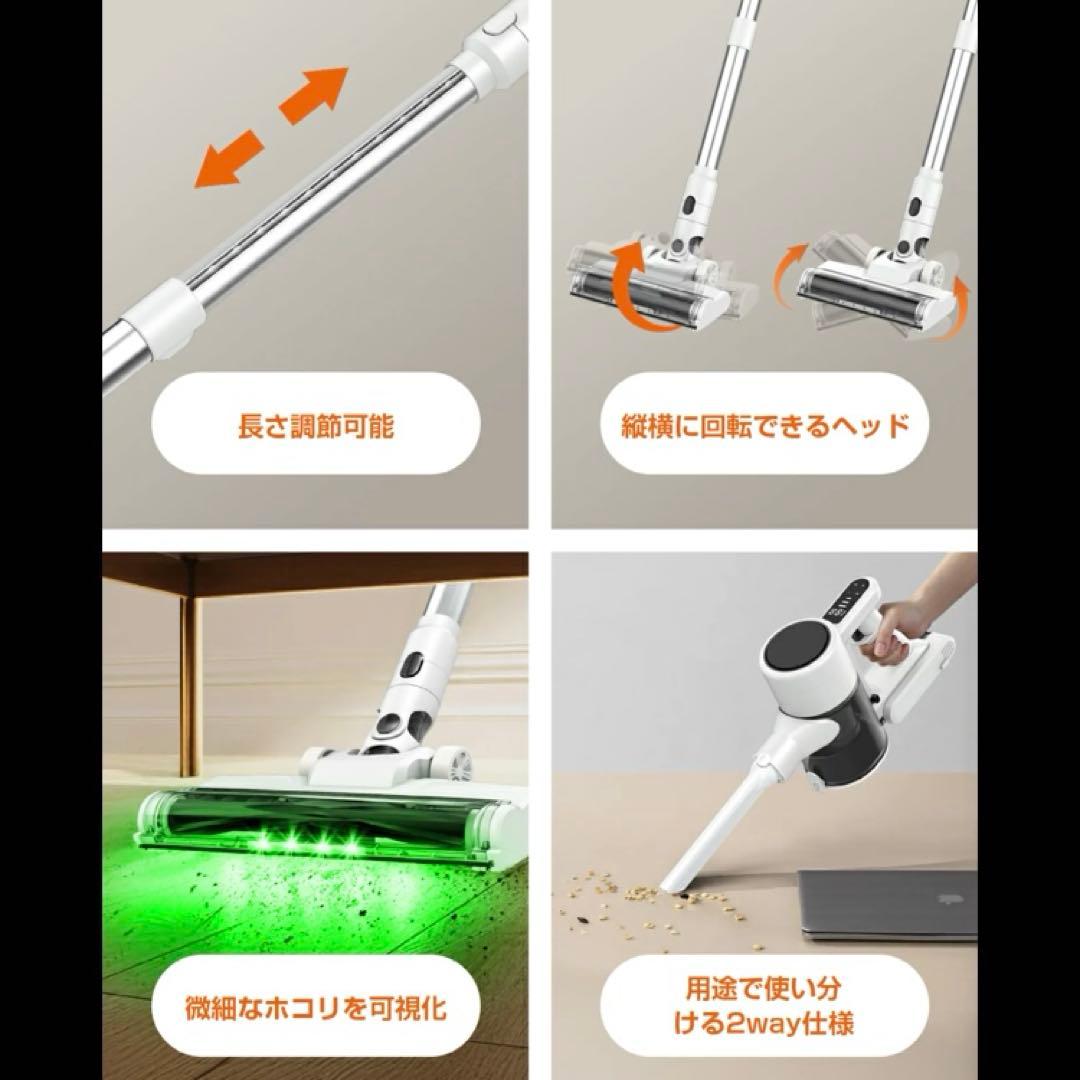 長さ調節可能

縦横に回転できるヘッド

微細なホコリを可視化

用途で使い分ける2way仕様